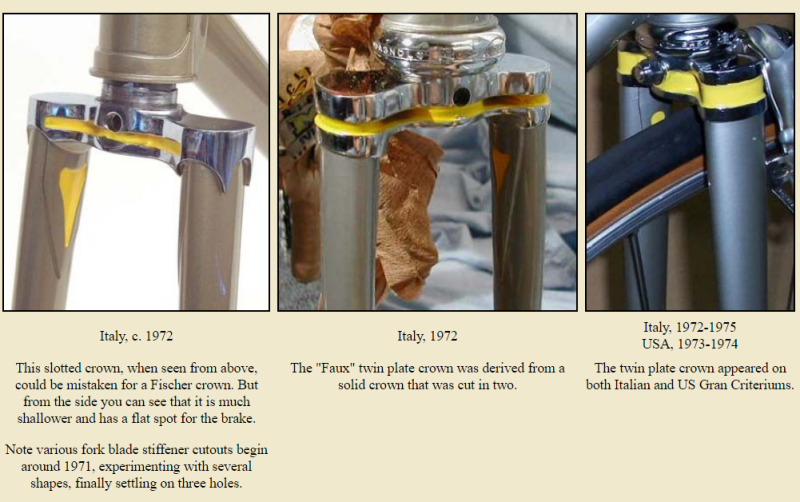 Italy, c. 1972

This slotted crown, when seen from above, could be mistaken for a Fischer crown. But from the side you can see that it is much shallower and has a flat spot for the brake.

Note various fork blade stiffener cutouts begin around 1971, experimenting with several shapes, finally settling on three holes.

Italy, 1972

The "Faux" twin plate crown was derived from a solid crown that was cut in two.

Italy, 1972-1975
USA, 1973-1974

The twin plate crown appeared on both Italian and US Gran Criteriums.